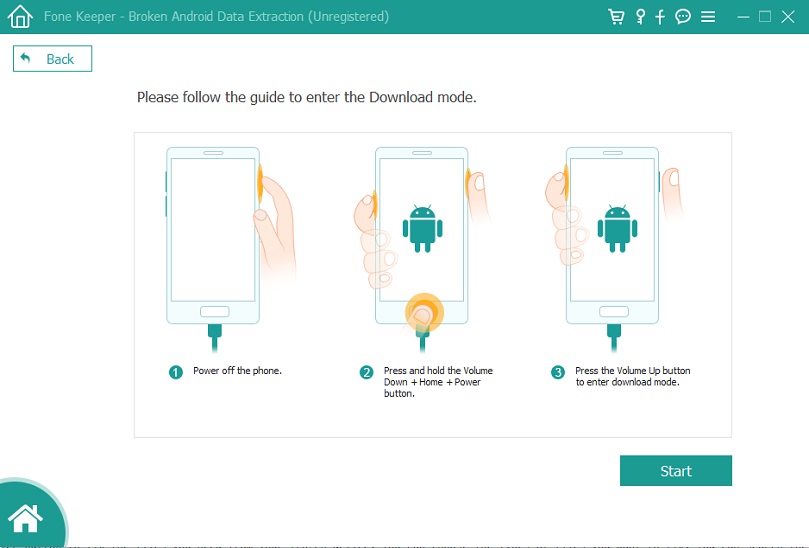 Fone Keeper - Broken Android Data Extraction (Unregistered)

Back

Please follow the guide to enter the Download mode.

1 Power off the phone.

2 Press and hold the Volume Down + Home + Power button.

3 Press the Volume Up button to enter download mode.

Start